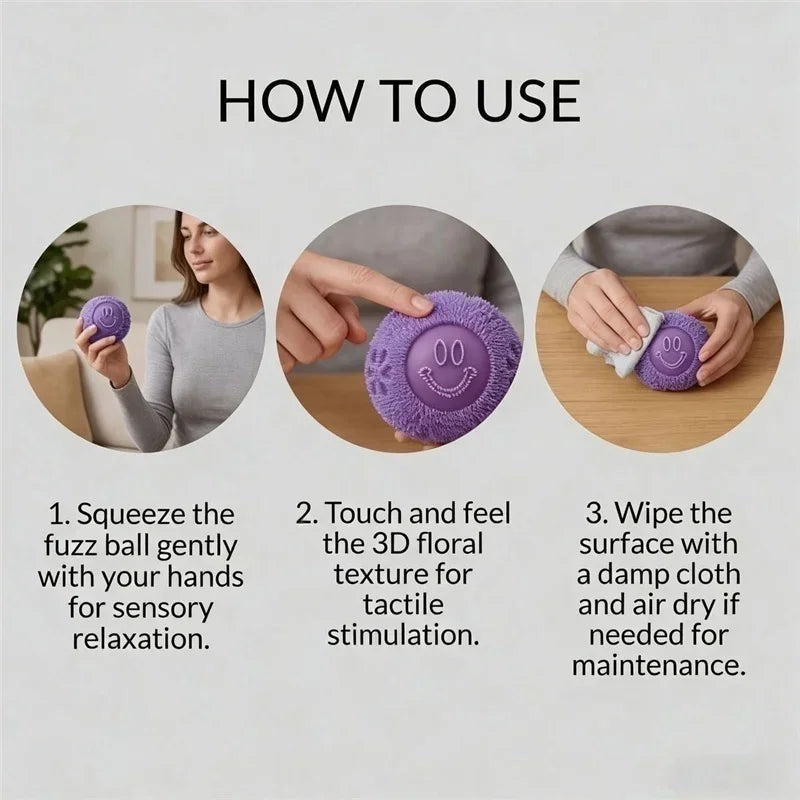 HOW TO USE

1. Squeeze the fuzz ball gently with your hands for sensory relaxation.

2. Touch and feel the 3D floral texture for tactile stimulation.

3. Wipe the surface with a damp cloth and air dry if needed for maintenance.